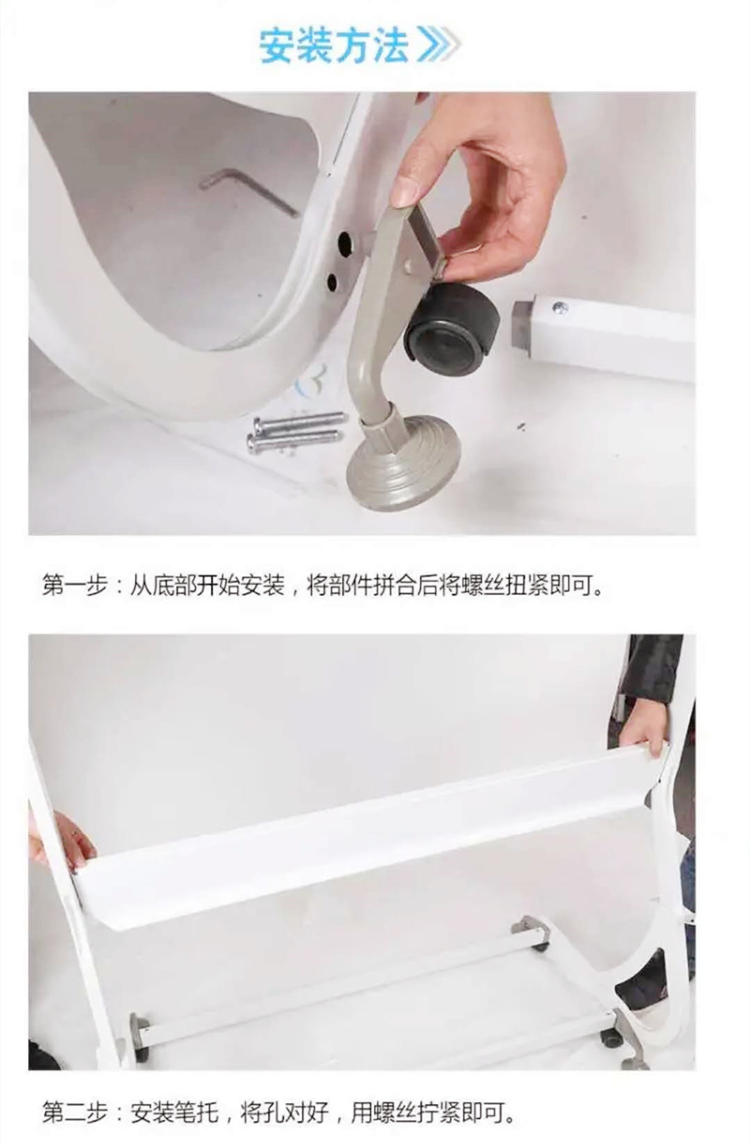 安装方法

第一步：从底部开始安装，将部件拼合后将螺丝扭紧即可。

第二步：安装笔托，将孔对好，用螺丝拧紧即可。